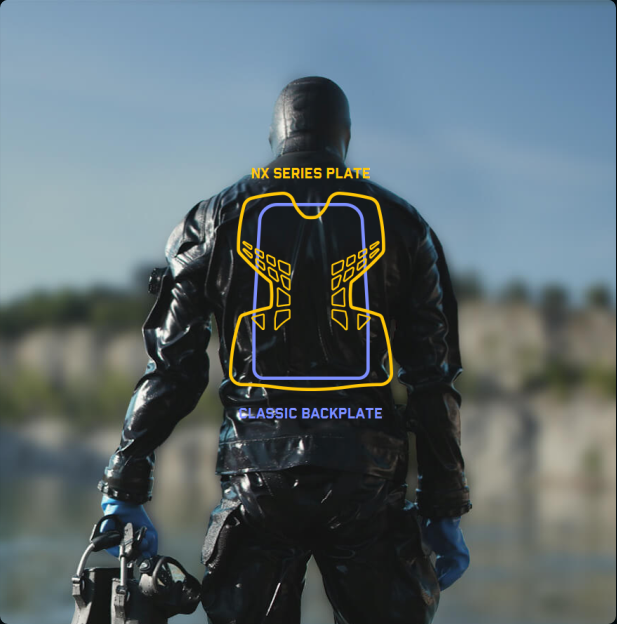 NX SERIES PLATE

CLASSIC BACKPLATE